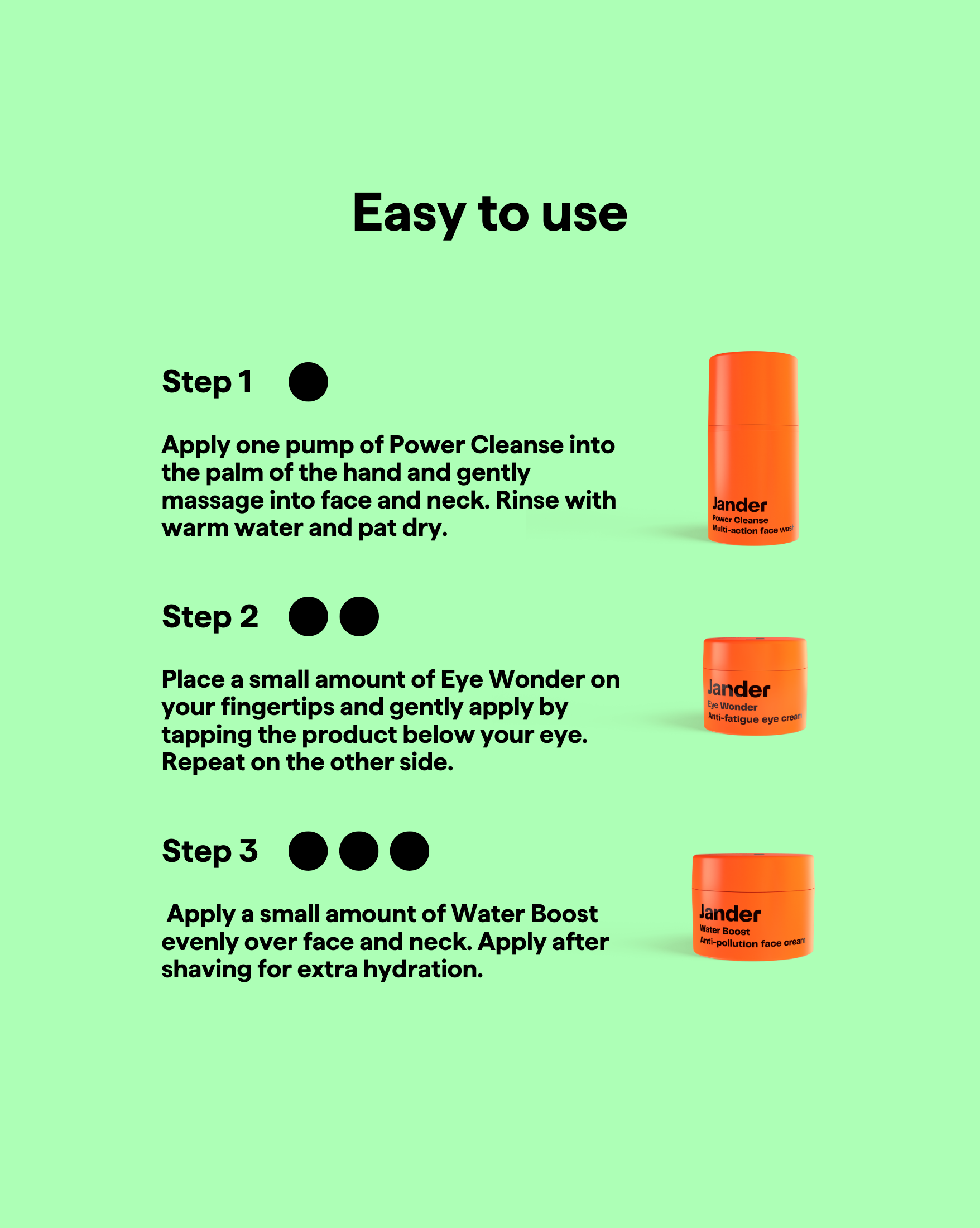 Easy to use

Step 1

Apply one pump of Power Cleanse into the palm of the hand and gently massage into face and neck. Rinse with warm water and pat dry.

Jander
Power Cleanse
Multi-action face wash

Step 2

Place a small amount of Eye Wonder on your fingertips and gently apply by tapping the product below your eye. Repeat on the other side.

Jander
Eye Wonder
Anti-fatigue eye cream

Step 3

Apply a small amount of Water Boost evenly over face and neck. Apply after shaving for extra hydration.

Jander
Water Boost
Anti-pollution face cream